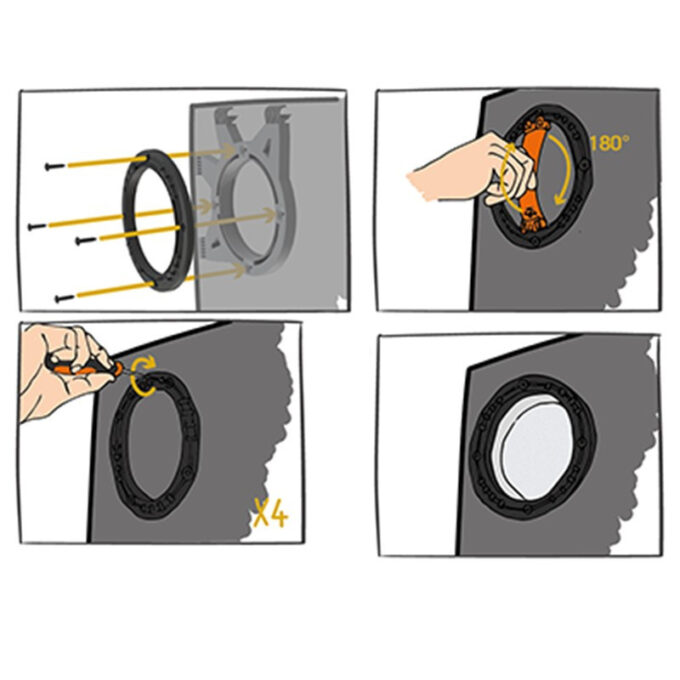 180°

X4